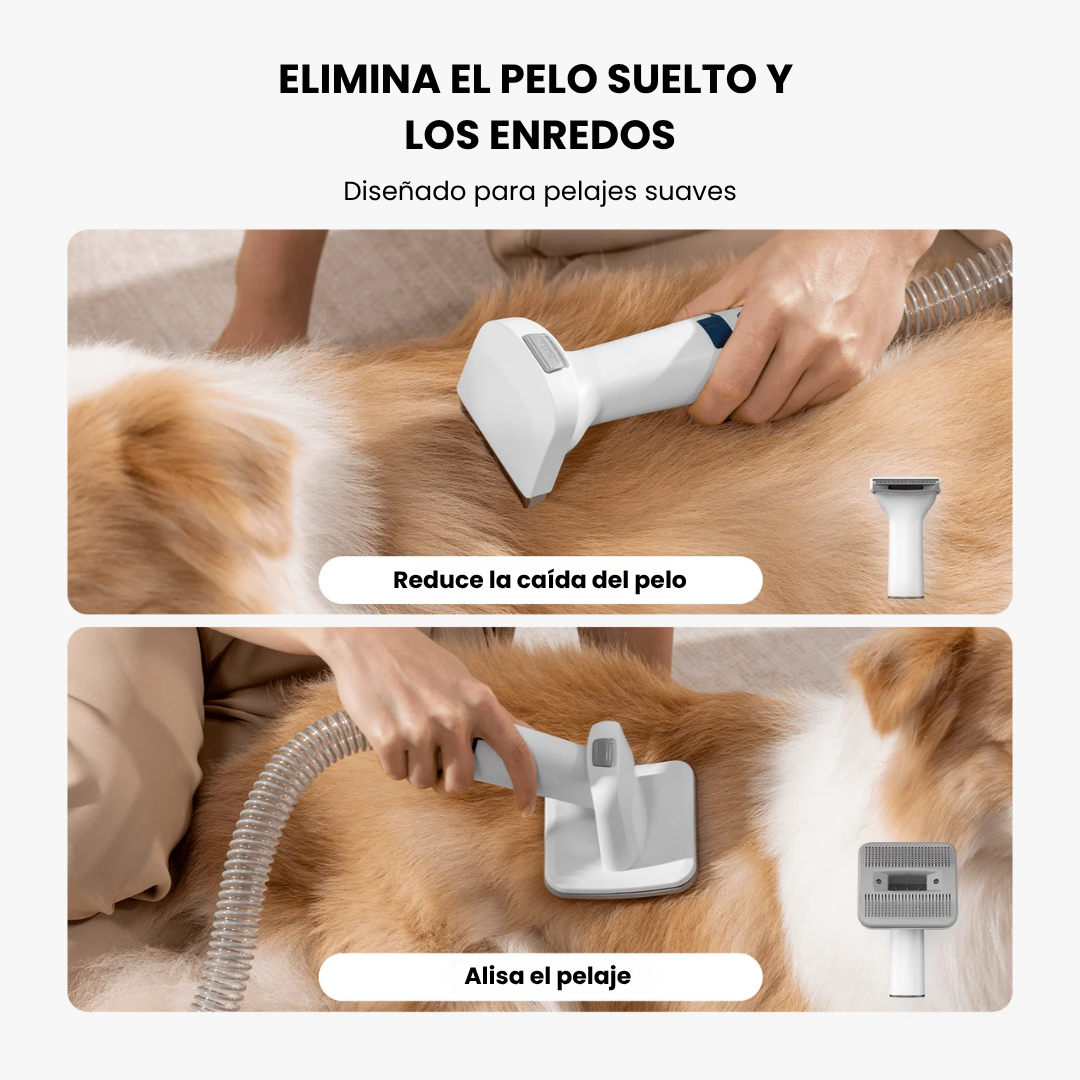 ELIMINA EL PELO SUELTO Y LOS ENREDOS

Diseñado para pelajes suaves

Reduce la caída del pelo

Alisa el pelaje