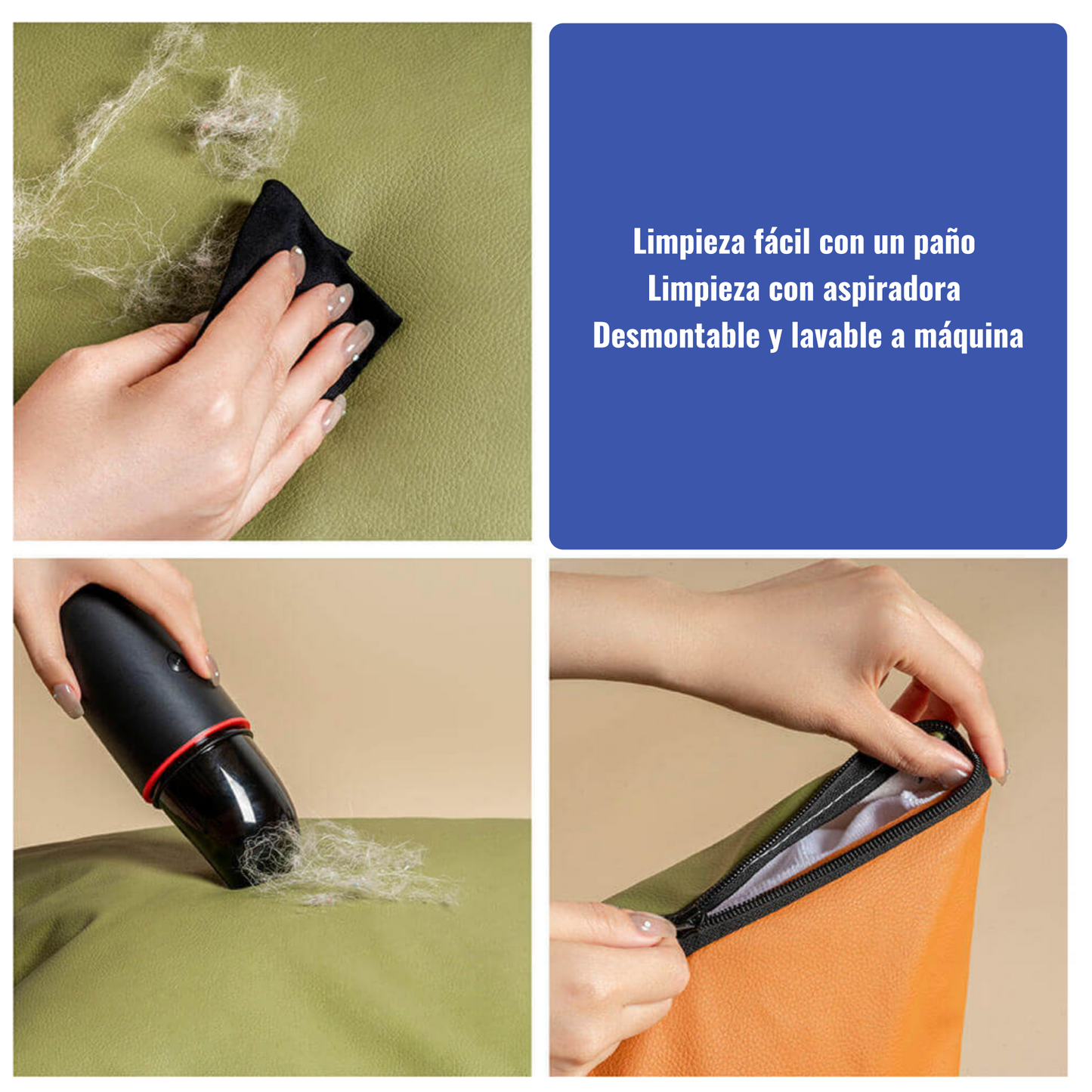 Limpieza fácil con un paño
Limpieza con aspiradora
Desmontable y lavable a máquina