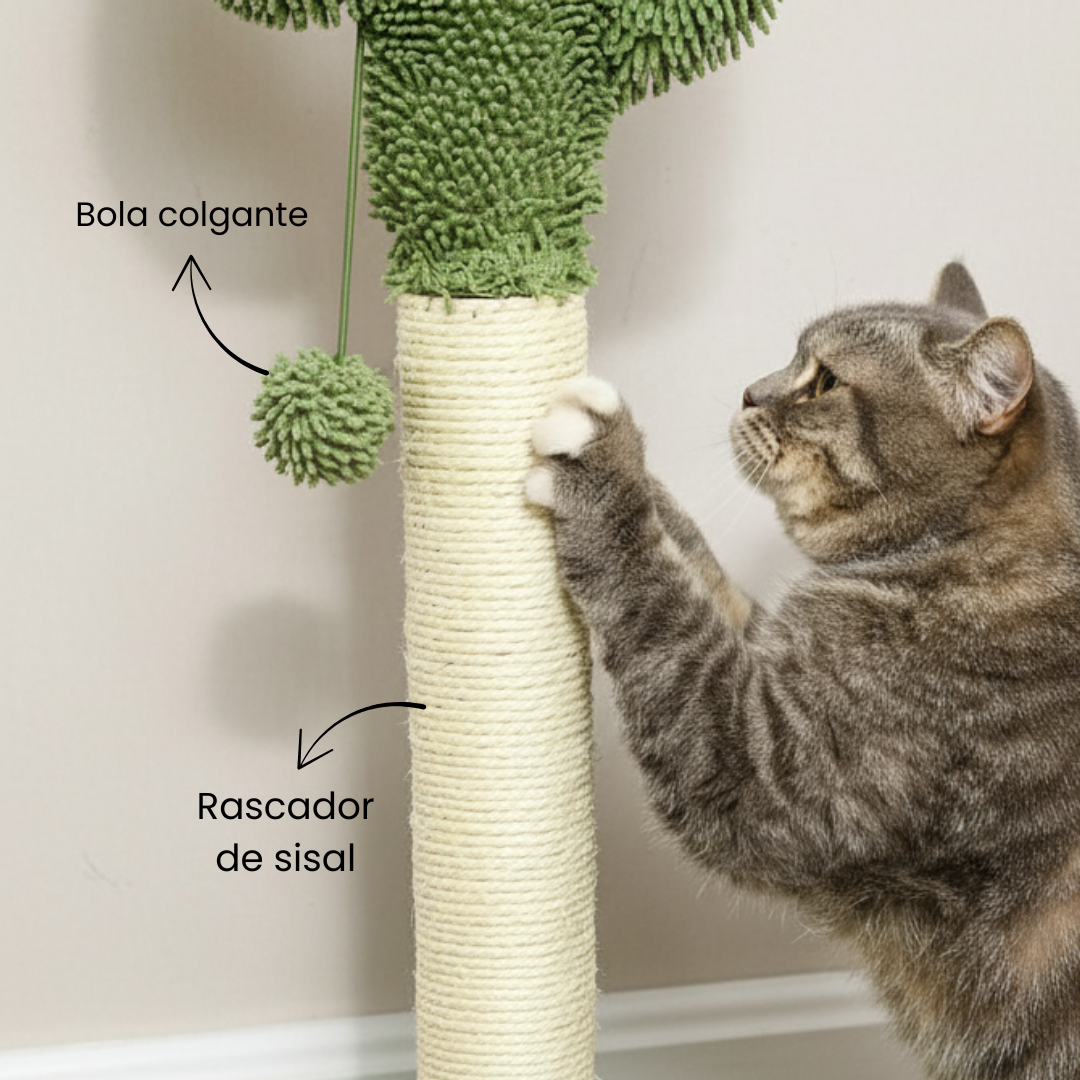 Bola colgante

Rascador
de sisal