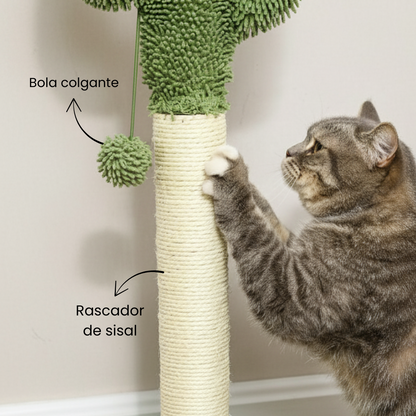 Bola colgante

Rascador de sisal